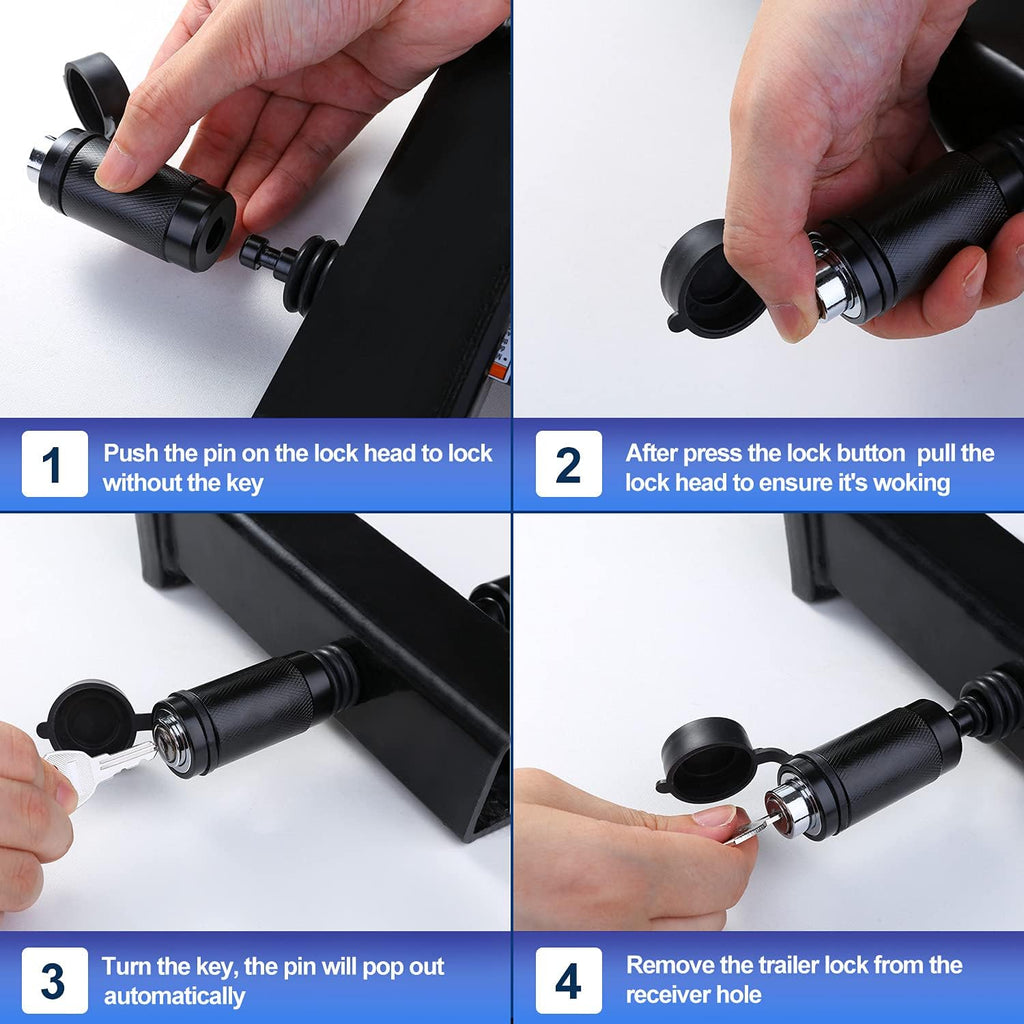 1
Push the pin on the lock head to lock without the key

2
After press the lock button  pull the lock head to ensure it's woking

3
Turn the key, the pin will pop out automatically

4
Remove the trailer lock from the receiver hole