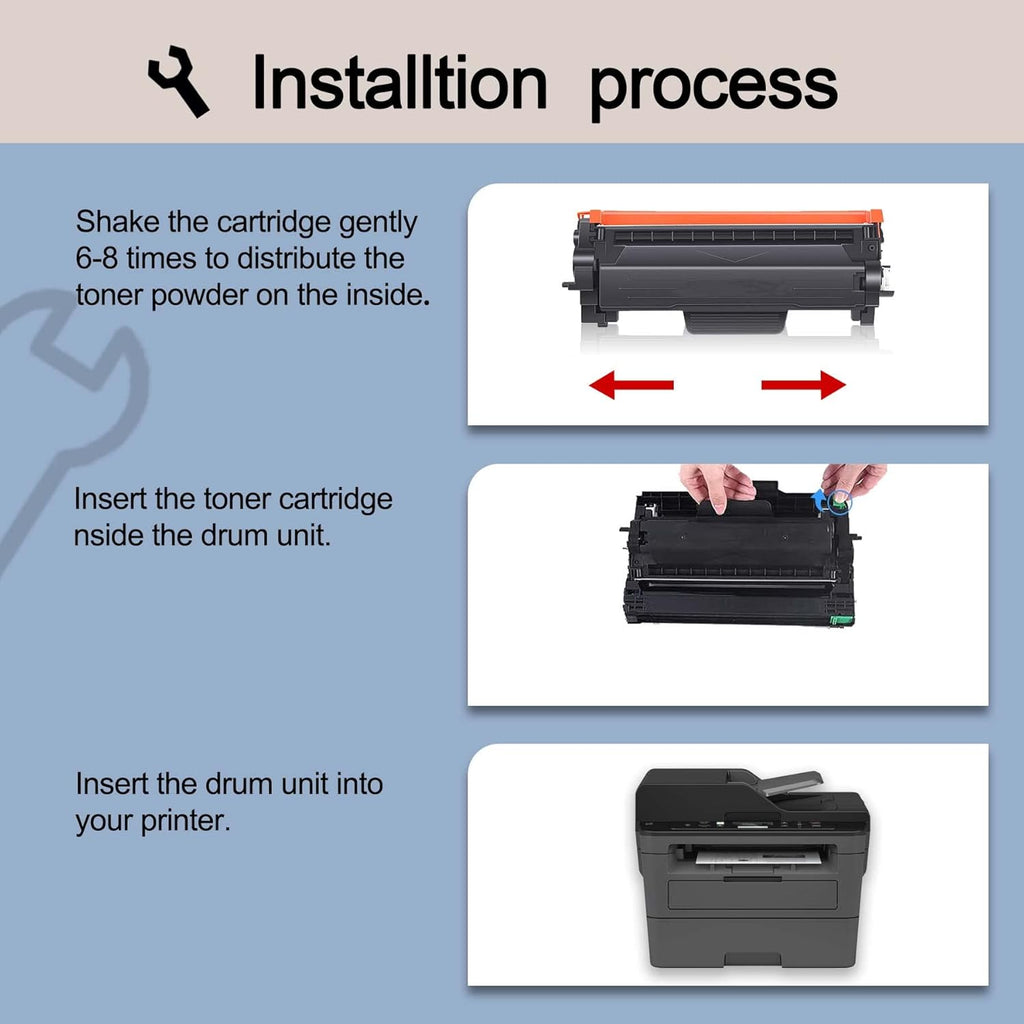 Installtion process

Shake the cartridge gently 6-8 times to distribute the toner powder on the inside.

Insert the toner cartridge nside the drum unit.

Insert the drum unit into your printer.